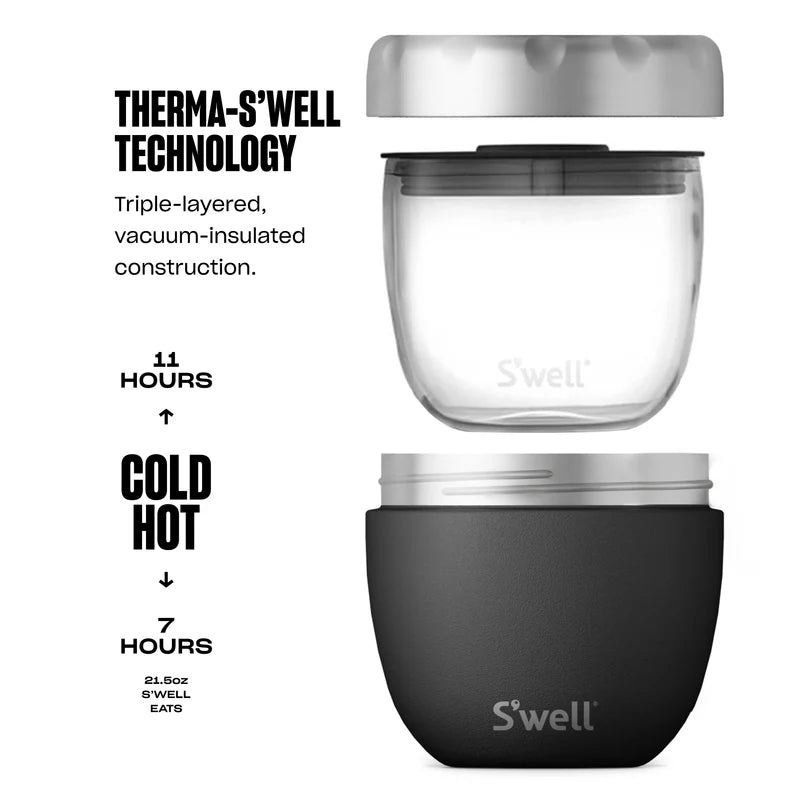 THERMA-S'WELL TECHNOLOGY

Triple-layered, vacuum-insulated construction.

11 HOURS

↑

COLD
HOT

↓

7 HOURS

21.5oz S'WELL EATS

S'well

S'well